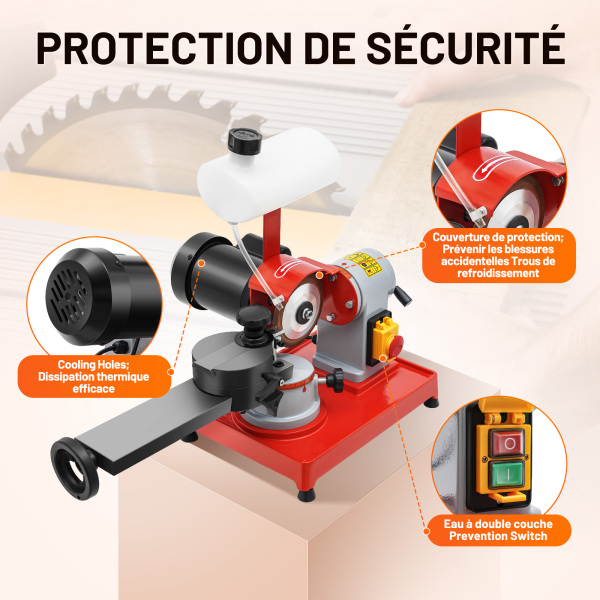 PROTECTION DE SÉCURITÉ

Couverture de protection; Prévenir les blessures accidentelles Trous de refroidissement

Cooling Holes; Dissipation thermique efficace

O

I

Eau à double couche Prevention Switch